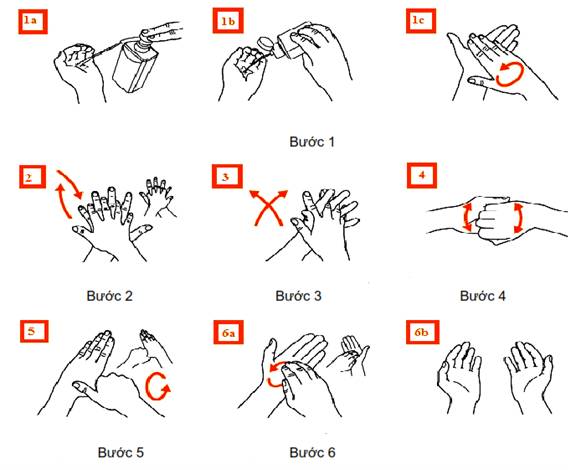 1a

1b

1c

Bước 1

2

3

4

Bước 2

Bước 3

Bước 4

5

6a

6b

Bước 5

Bước 6